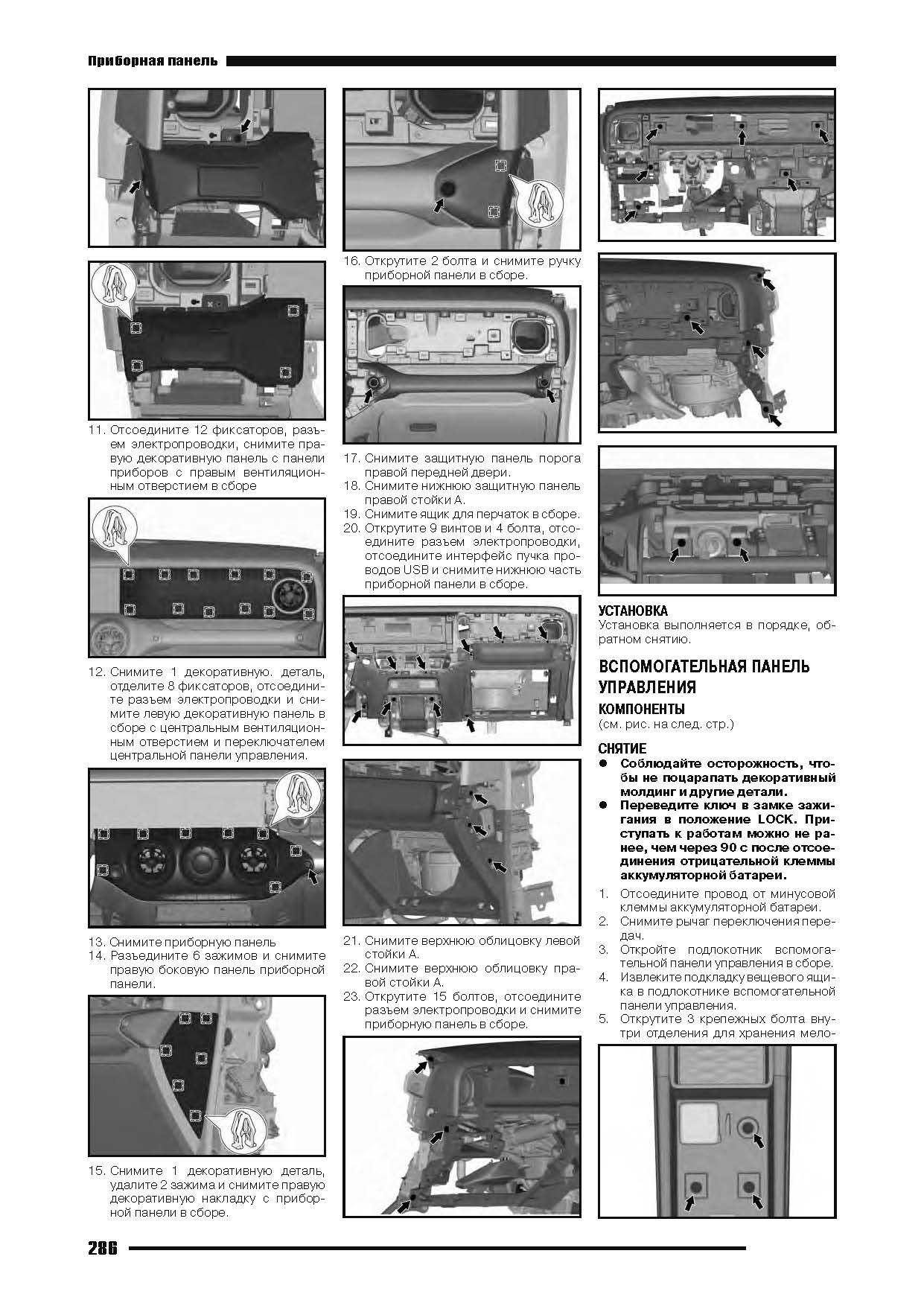 Приборная панель

11. Отсоедините 12 фиксаторов, разъем электропроводки, снимите правую декоративную панель с панели приборов с правым вентиляционным отверстием в сборе

12. Снимите 1 декоративную. деталь, отделите 8 фиксаторов, отсоедините разъем электропроводки и снимите левую декоративную панель в сборе с центральным вентиляционным отверстием и переключателем центральной панели управления.

13. Снимите приборную панель
14. Разъедините 6 зажимов и снимите правую боковую панель приборной панели.

15. Снимите 1 декоративную деталь, удалите 2 зажима и снимите правую декоративную накладку с приборной панели в сборе.

16. Открутите 2 болта и снимите ручку приборной панели в сборе.

17. Снимите защитную панель порога правой передней двери.
18. Снимите нижнюю защитную панель правой стойки А.
19. Снимите ящик для перчаток в сборе.
20. Открутите 9 винтов и 4 болта, отсоедините разъем электропроводки, отсоедините интерфейс пучка проводов USB и снимите нижнюю часть приборной панели в сборе.

21. Снимите верхнюю облицовку левой стойки А.
22. Снимите верхнюю облицовку правой стойки А.
23. Открутите 15 болтов, отсоедините разъем электропроводки и снимите приборную панель в сборе.

УСТАНОВКА
Установка выполняется в порядке, обратном снятию.

ВСПОМОГАТЕЛЬНАЯ ПАНЕЛЬ УПРАВЛЕНИЯ
КОМПОНЕНТЫ
(см. рис. на след. стр.)

СНЯТИЕ
● Соблюдайте осторожность, чтобы не поцарапать декоративный молдинг и другие детали.
● Переведите ключ в замке зажигания в положение LOCK. Приступать к работам можно не ранее, чем через 90 с после отсоединения отрицательной клеммы аккумуляторной батареи.
1. Отсоедините провод от минусовой клеммы аккумуляторной батареи.
2. Снимите рычаг переключения передач.
3. Откройте подлокотник вспомогательной панели управления в сборе.
4. Извлеките подкладку вещевого ящика в подлокотнике вспомогательной панели управления.
5. Открутите 3 крепежных болта внутри отделения для хранения мело-

286